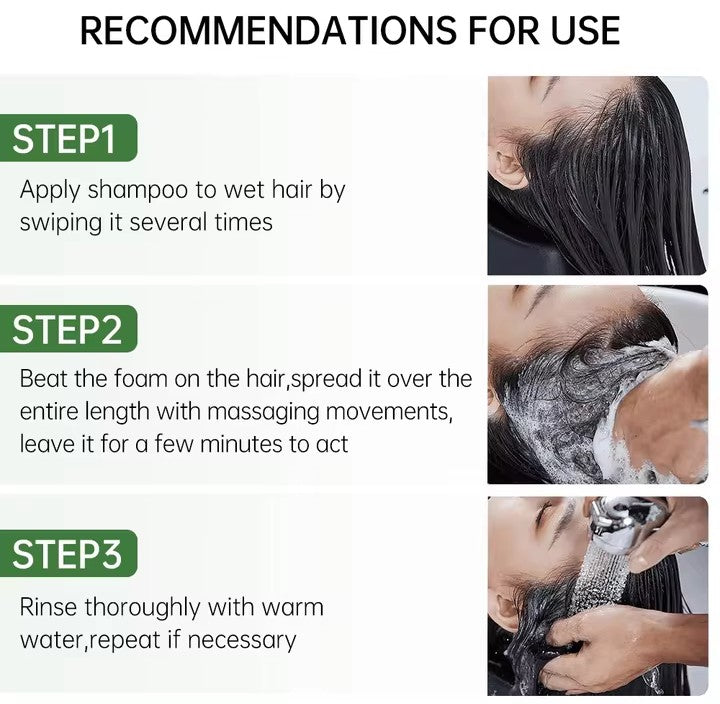 RECOMMENDATIONS FOR USE

STEP1

Apply shampoo to wet hair by swiping it several times

STEP2

Beat the foam on the hair,spread it over the entire length with massaging movements, leave it for a few minutes to act

STEP3

Rinse thoroughly with warm water,repeat if necessary